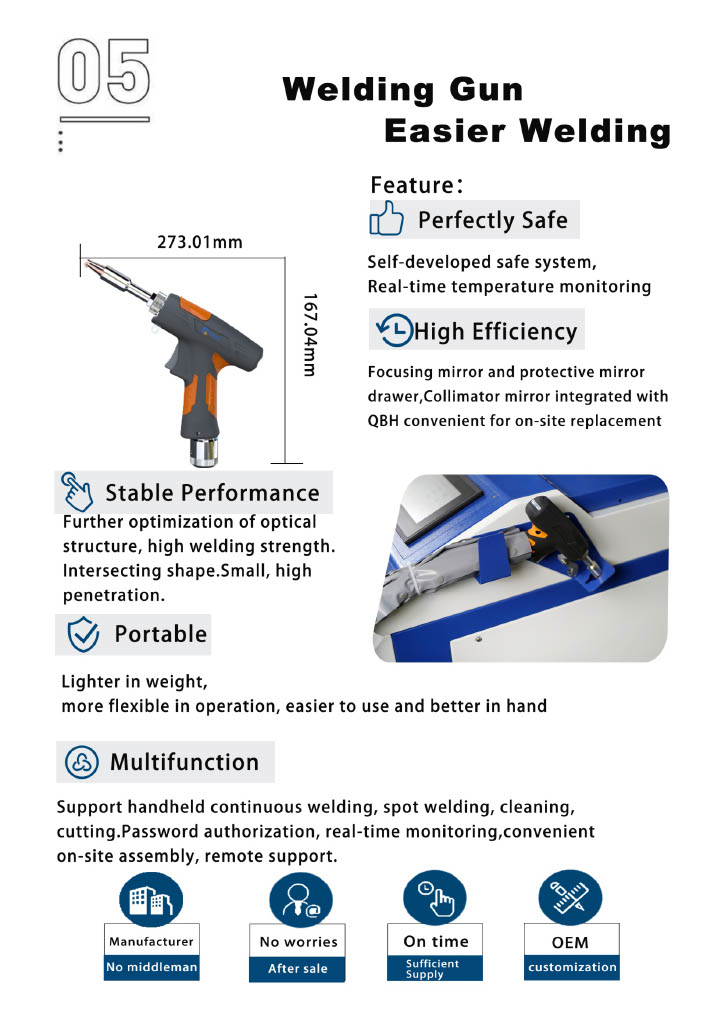 05

Welding Gun
Easier Welding

Feature:

Perfectly Safe

Self-developed safe system, Real-time temperature monitoring

High Efficiency

Focusing mirror and protective mirror drawer,Collimator mirror integrated with QBH convenient for on-site replacement

273.01mm

167.04mm

Stable Performance

Further optimization of optical structure, high welding strength. Intersecting shape.Small, high penetration.

Portable

Lighter in weight,
more flexible in operation, easier to use and better in hand

Multifunction

Support handheld continuous welding, spot welding, cleaning, cutting.Password authorization, real-time monitoring,convenient on-site assembly, remote support.

Manufacturer
No middleman

No worries
After sale

On time
Sufficient Supply

OEM
customization